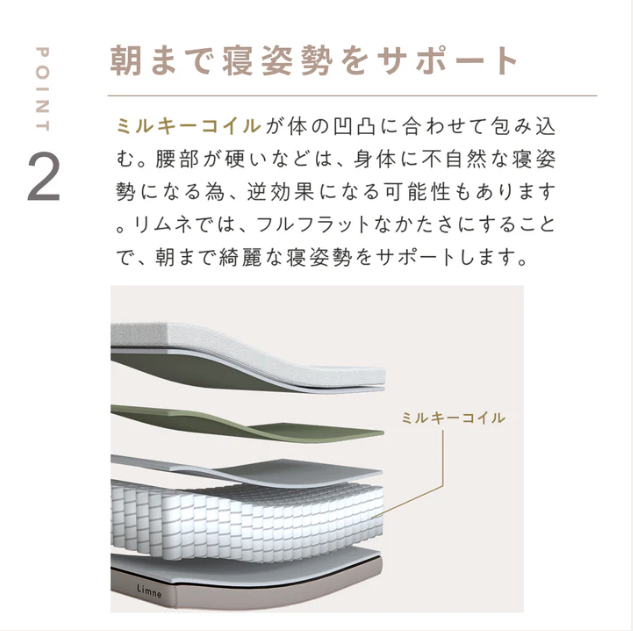 POINT 2

朝まで寝姿勢をサポート

ミルキーコイルが体の凹凸に合わせて包み込む。腰部が硬いなどは、身体に不自然な寝姿勢になる為、逆効果になる可能性もあります。リムネでは、フルフラットなかたさにすることで、朝まで綺麗な寝姿勢をサポートします。

ミルキーコイル

Limne